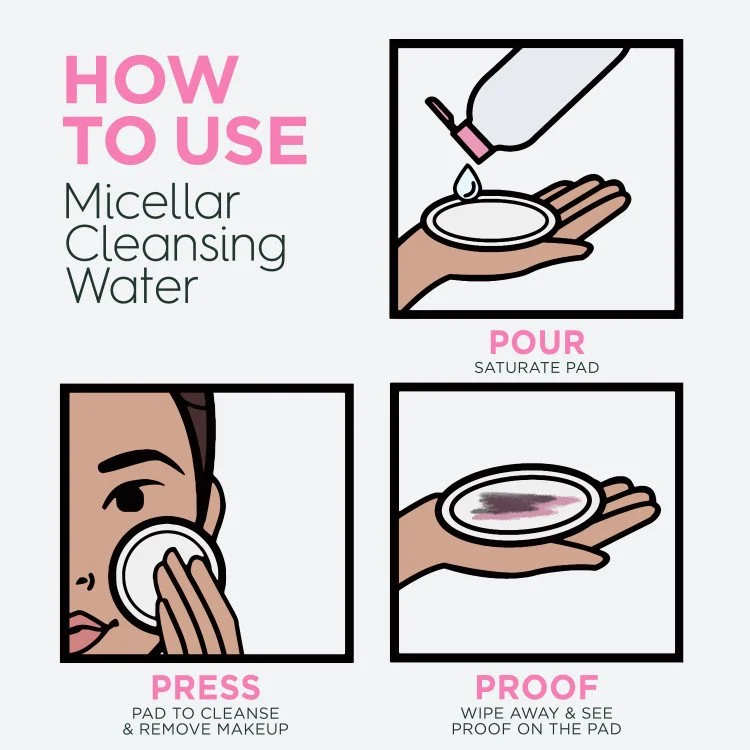 HOW TO USE
Micellar Cleansing Water

POUR
SATURATE PAD

PRESS
PAD TO CLEANSE & REMOVE MAKEUP

PROOF
WIPE AWAY & SEE PROOF ON THE PAD