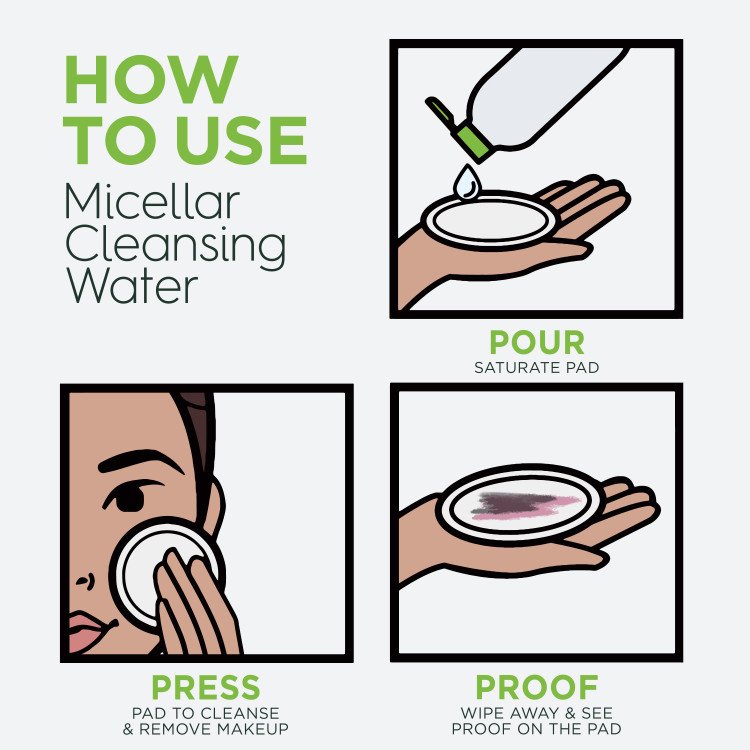 HOW TO USE
Micellar Cleansing Water

POUR
SATURATE PAD

PRESS
PAD TO CLEANSE & REMOVE MAKEUP

PROOF
WIPE AWAY & SEE PROOF ON THE PAD