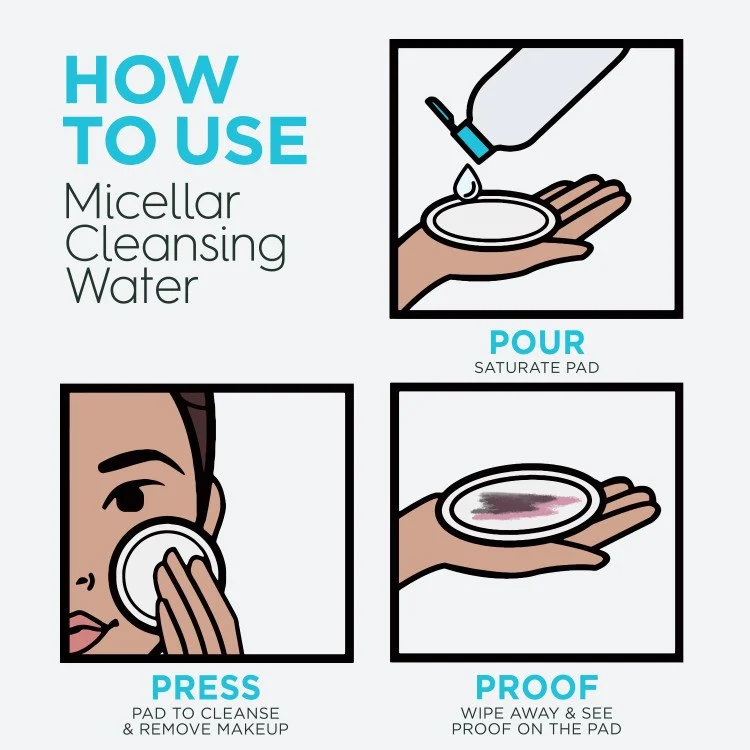 HOW TO USE
Micellar Cleansing Water

POUR
SATURATE PAD

PRESS
PAD TO CLEANSE & REMOVE MAKEUP

PROOF
WIPE AWAY & SEE PROOF ON THE PAD