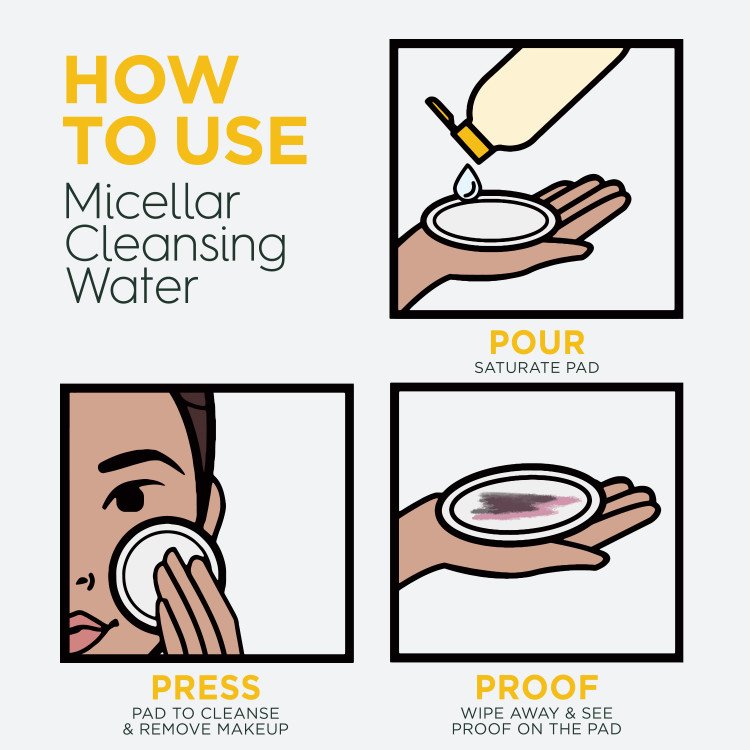 HOW TO USE
Micellar Cleansing Water

POUR
SATURATE PAD

PRESS
PAD TO CLEANSE & REMOVE MAKEUP

PROOF
WIPE AWAY & SEE PROOF ON THE PAD