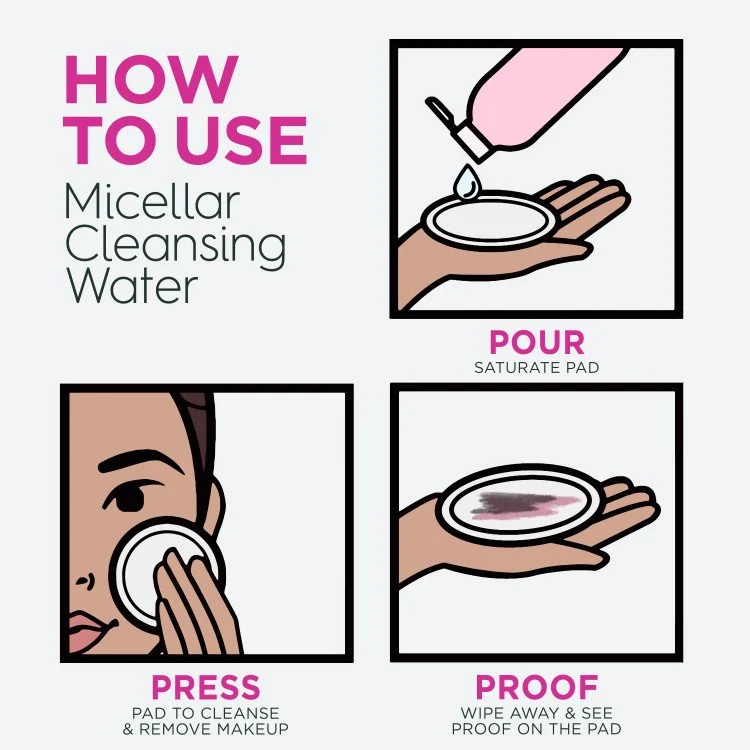 HOW TO USE
Micellar Cleansing Water

POUR
SATURATE PAD

PRESS
PAD TO CLEANSE & REMOVE MAKEUP

PROOF
WIPE AWAY & SEE PROOF ON THE PAD