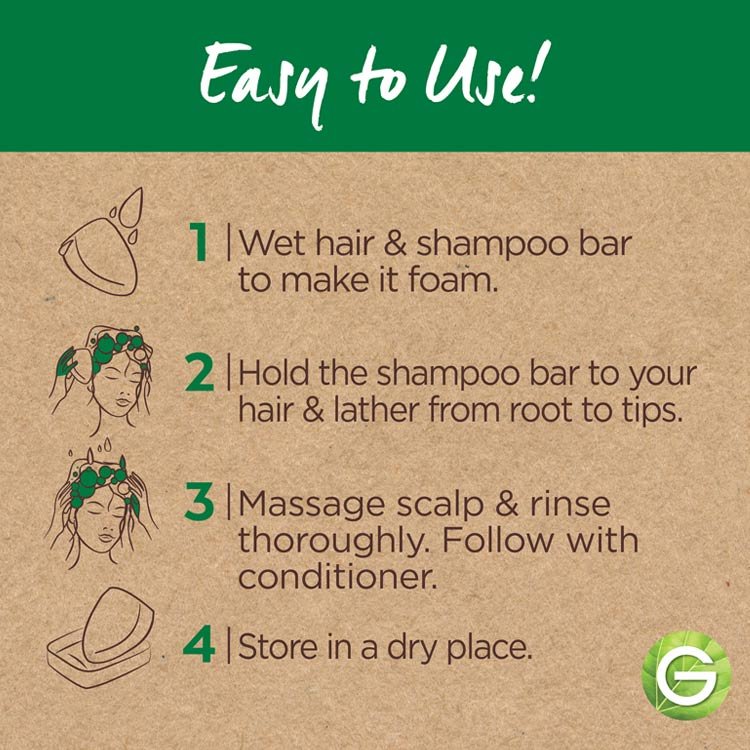 Easy to Use!

1 | Wet hair & shampoo bar to make it foam.

2 | Hold the shampoo bar to your hair & lather from root to tips.

3 | Massage scalp & rinse thoroughly. Follow with conditioner.

4 | Store in a dry place.

G