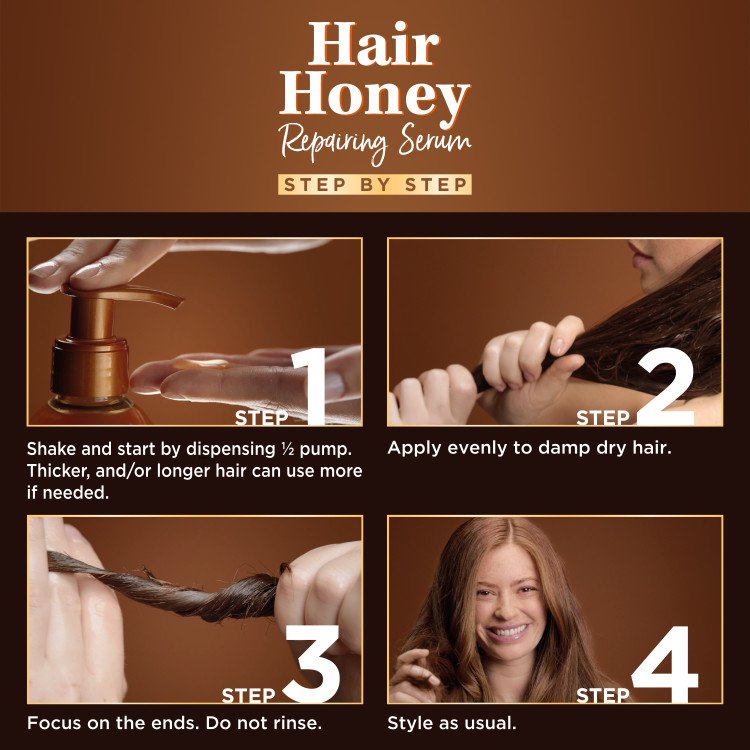 Hair Honey
Repairing Serum
STEP BY STEP

STEP 1

Shake and start by dispensing ½ pump. Thicker, and/or longer hair can use more if needed.

STEP 2

Apply evenly to damp dry hair.

STEP 3

Focus on the ends. Do not rinse.

STEP 4

Style as usual.