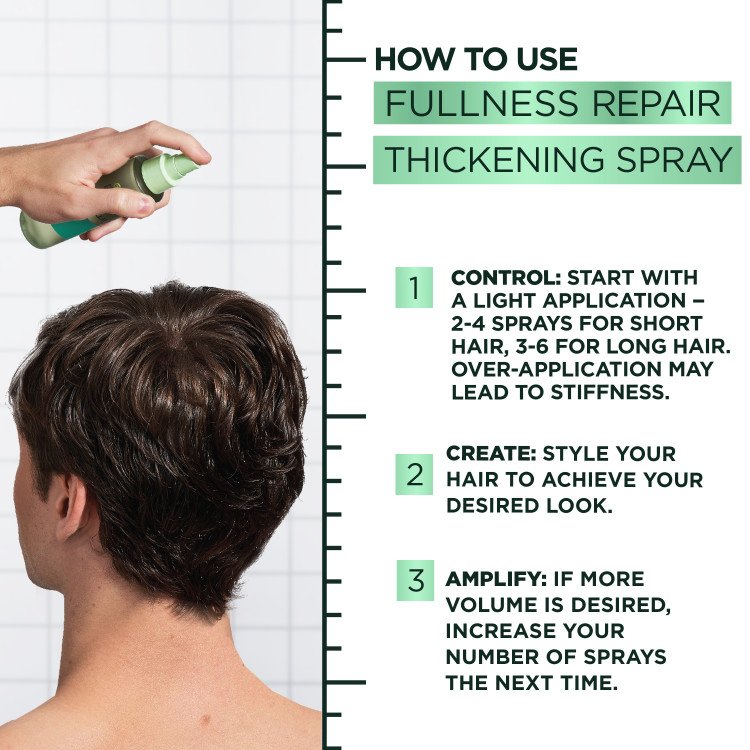 HOW TO USE
FULLNESS REPAIR
THICKENING SPRAY

1 CONTROL: START WITH A LIGHT APPLICATION – 2-4 SPRAYS FOR SHORT HAIR, 3-6 FOR LONG HAIR. OVER-APPLICATION MAY LEAD TO STIFFNESS.

2 CREATE: STYLE YOUR HAIR TO ACHIEVE YOUR DESIRED LOOK.

3 AMPLIFY: IF MORE VOLUME IS DESIRED, INCREASE YOUR NUMBER OF SPRAYS THE NEXT TIME.